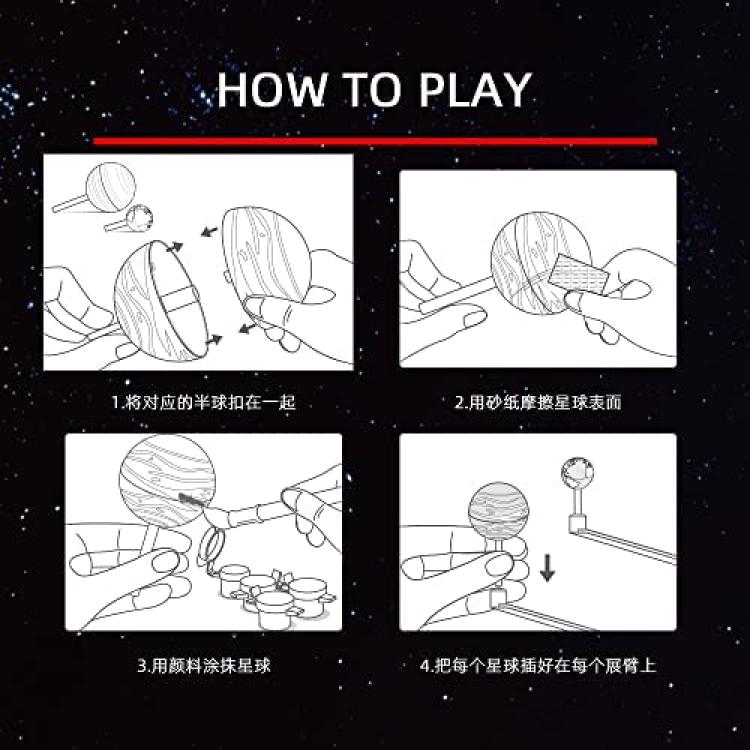 HOW TO PLAY

1.将对应的半球扣在一起

2.用砂纸摩擦星球表面

3.用颜料涂抹星球

4.把每个星球插好在每个展臂上