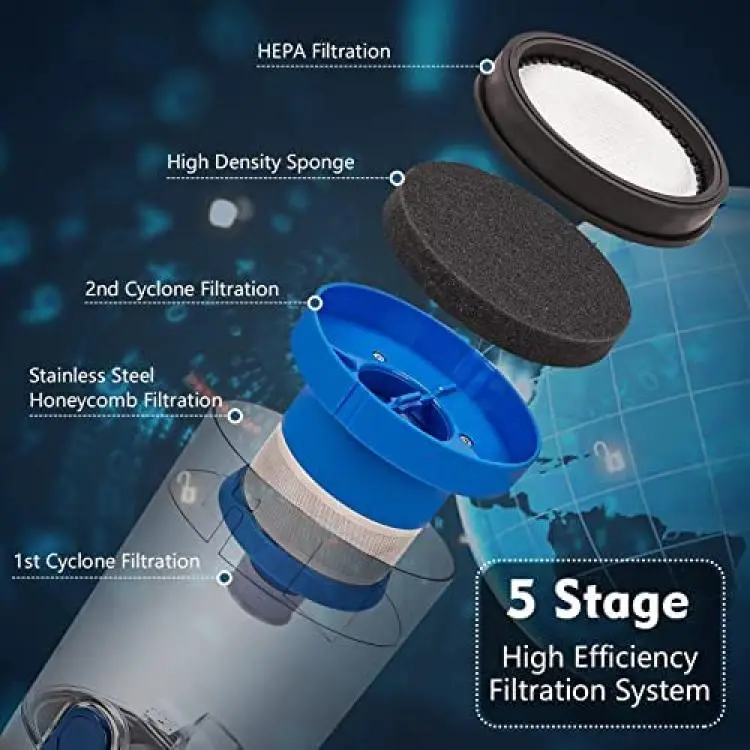 HEPA Filtration

High Density Sponge

2nd Cyclone Filtration

Stainless Steel Honeycomb Filtration

1st Cyclone Filtration

5 Stage
High Efficiency Filtration System