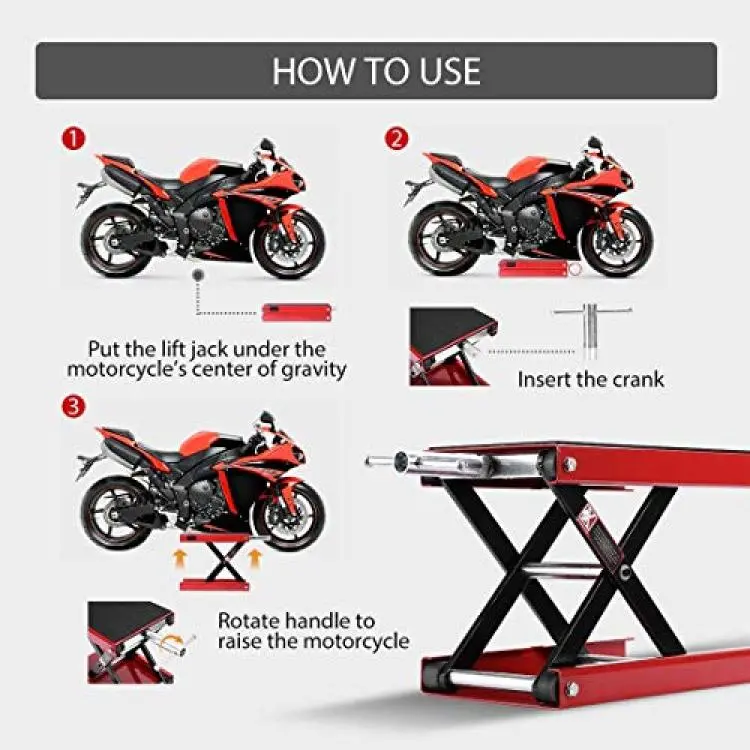 HOW TO USE

1

Put the lift jack under the motorcycle's center of gravity

2

Insert the crank

3

Rotate handle to raise the motorcycle