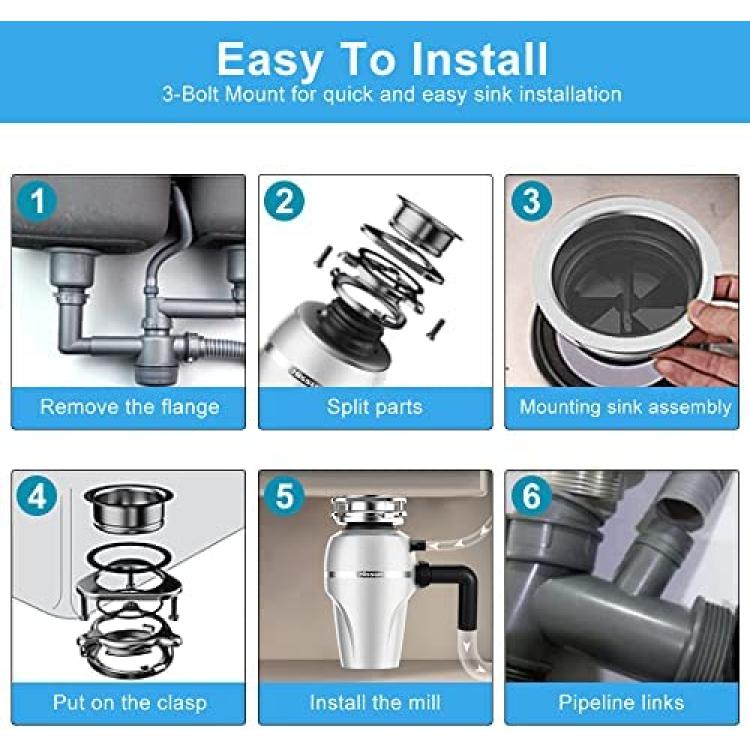 Easy To Install
3-Bolt Mount for quick and easy sink installation

1
Remove the flange

2
Split parts

3
Mounting sink assembly

4
Put on the clasp

5
Install the mill

6
Pipeline links