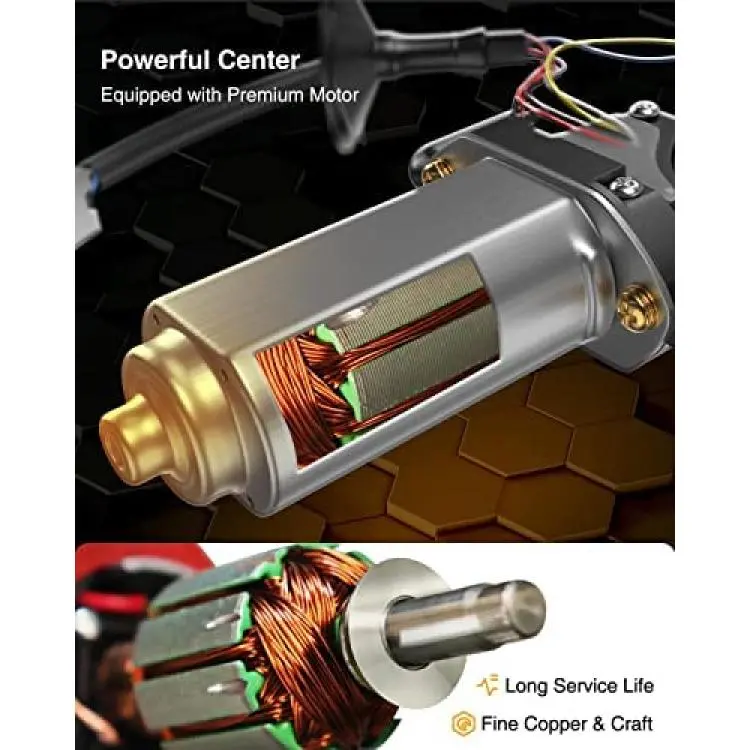 Powerful Center
Equipped with Premium Motor

Long Service Life
Fine Copper & Craft