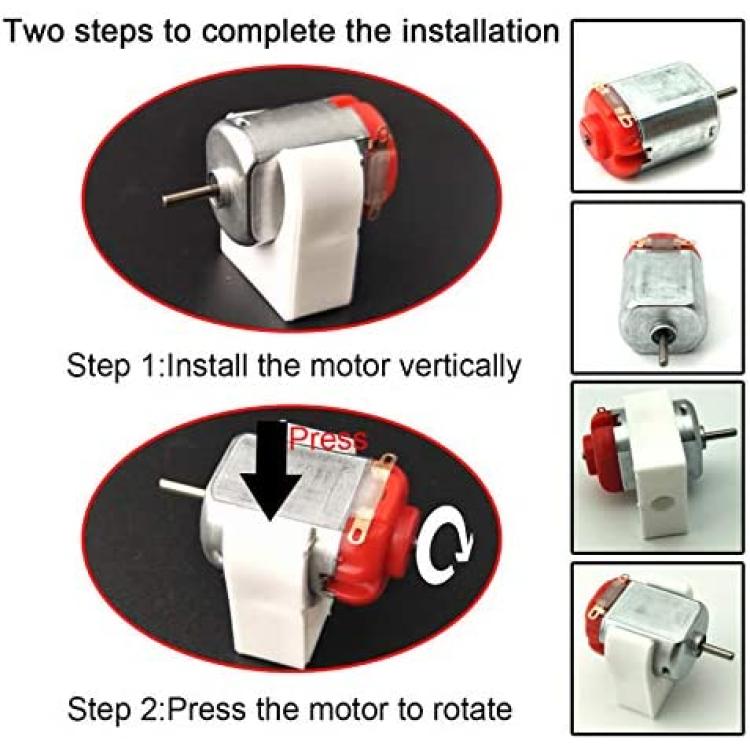 Two steps to complete the installation

Step 1:Install the motor vertically

Press

Step 2:Press the motor to rotate