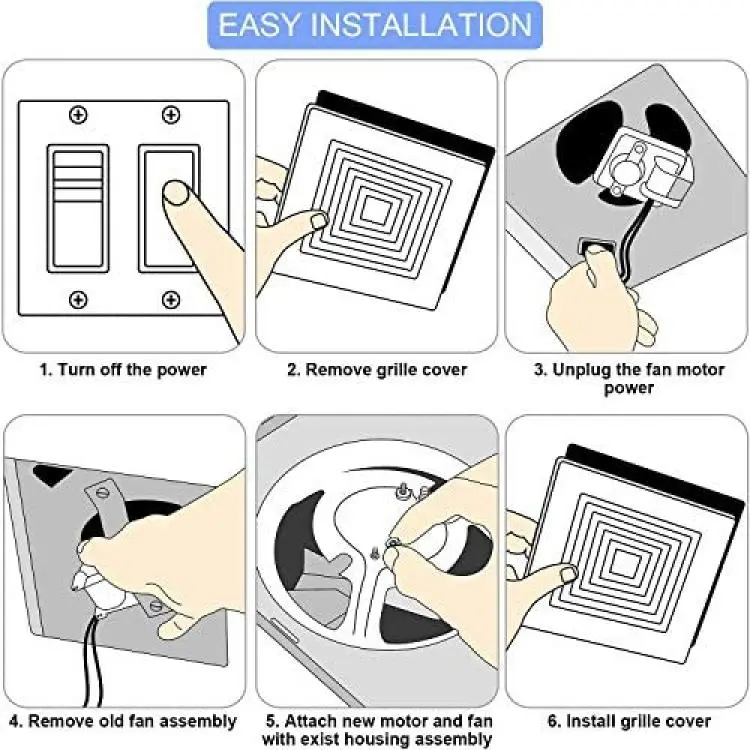 EASY INSTALLATION

1. Turn off the power

2. Remove grille cover

3. Unplug the fan motor power

4. Remove old fan assembly

5. Attach new motor and fan with exist housing assembly

6. Install grille cover