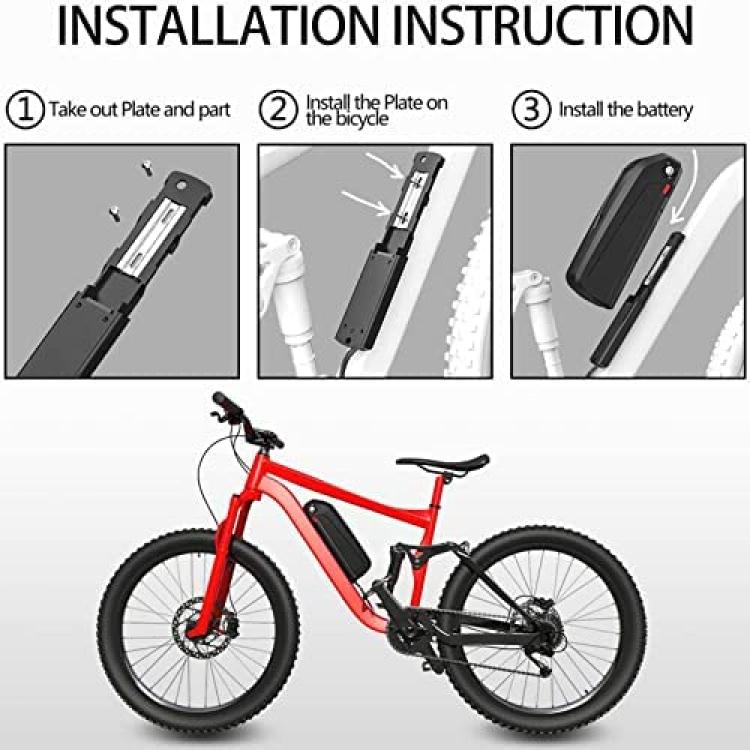 INSTALLATION INSTRUCTION

① Take out Plate and part

② Install the Plate on the bicycle

③ Install the battery