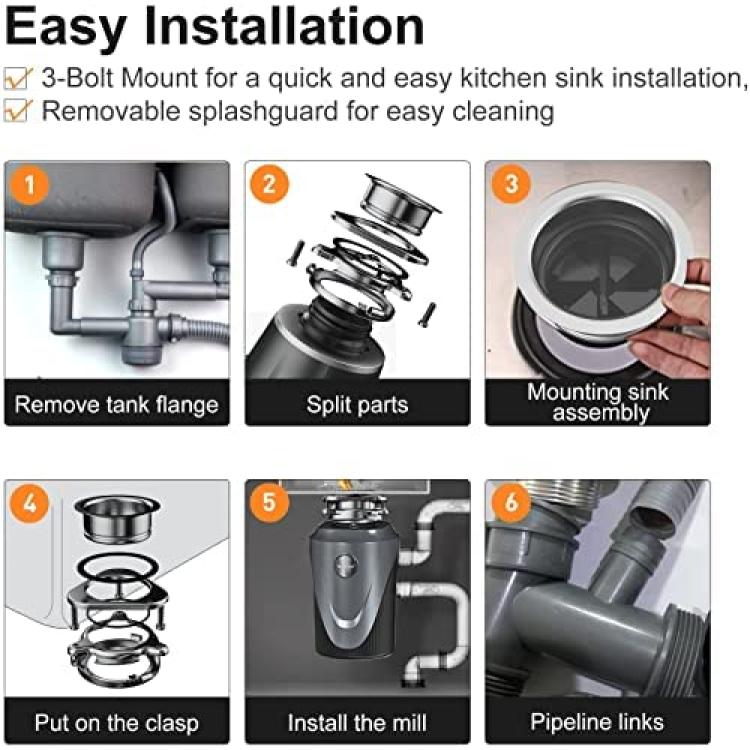 Easy Installation

3-Bolt Mount for a quick and easy kitchen sink installation,
Removable splashguard for easy cleaning

1
Remove tank flange

2
Split parts

3
Mounting sink assembly

4
Put on the clasp

5
Install the mill

6
Pipeline links