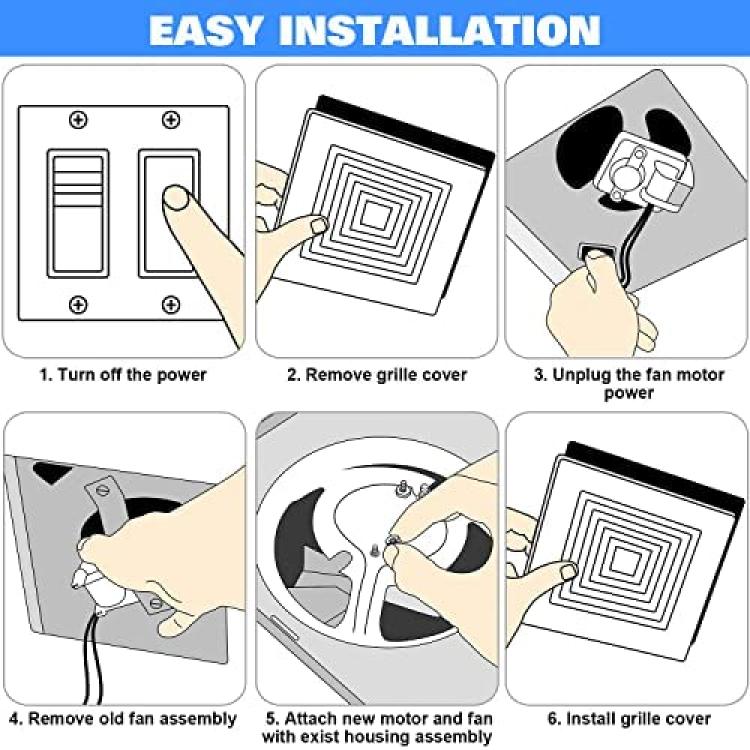 EASY INSTALLATION

1. Turn off the power

2. Remove grille cover

3. Unplug the fan motor power

4. Remove old fan assembly

5. Attach new motor and fan with exist housing assembly

6. Install grille cover