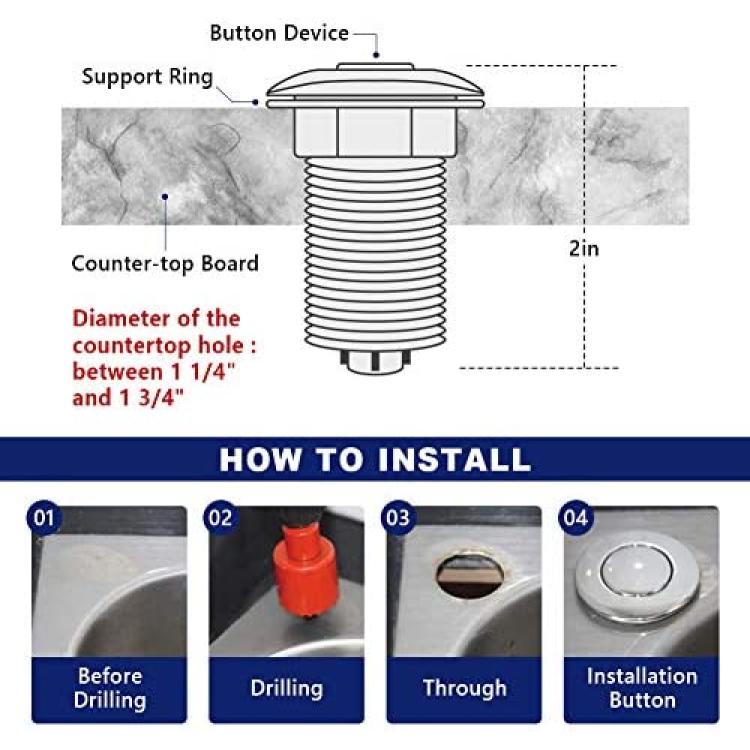 Button Device

Support Ring

Counter-top Board

2in

Diameter of the countertop hole : between 1 1/4" and 1 3/4"

HOW TO INSTALL

01

Before Drilling

02

Drilling

03

Through

04

Installation Button