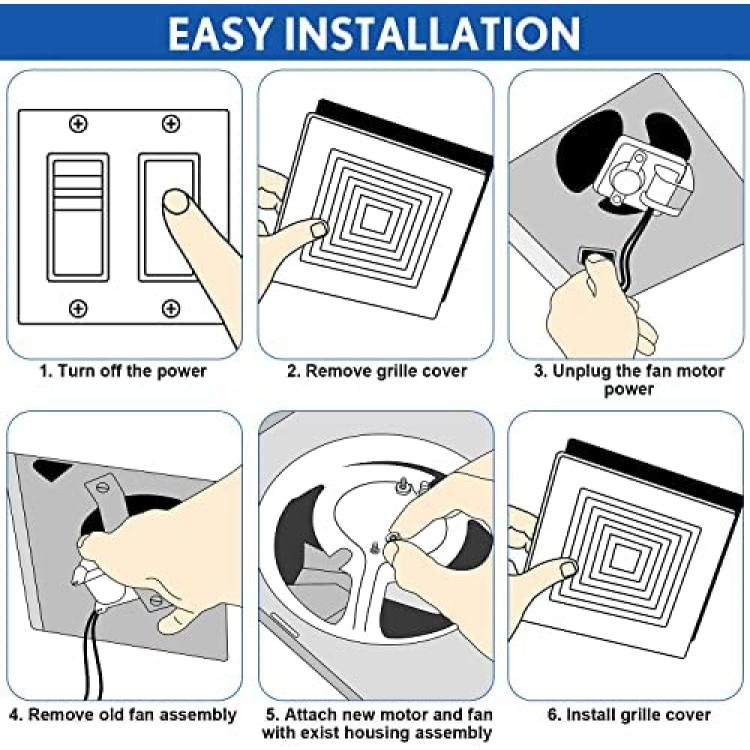 EASY INSTALLATION

1. Turn off the power

2. Remove grille cover

3. Unplug the fan motor power

4. Remove old fan assembly

5. Attach new motor and fan with exist housing assembly

6. Install grille cover