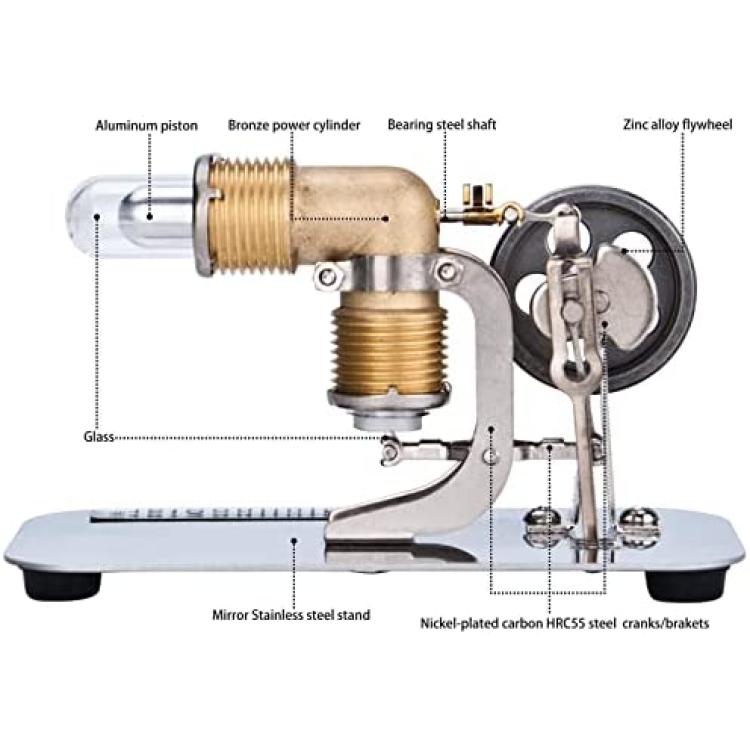 Aluminum piston
Bronze power cylinder
Bearing steel shaft
Zinc alloy flywheel
Glass
Mirror Stainless steel stand
Nickel-plated carbon HRC55 steel cranks/brakets