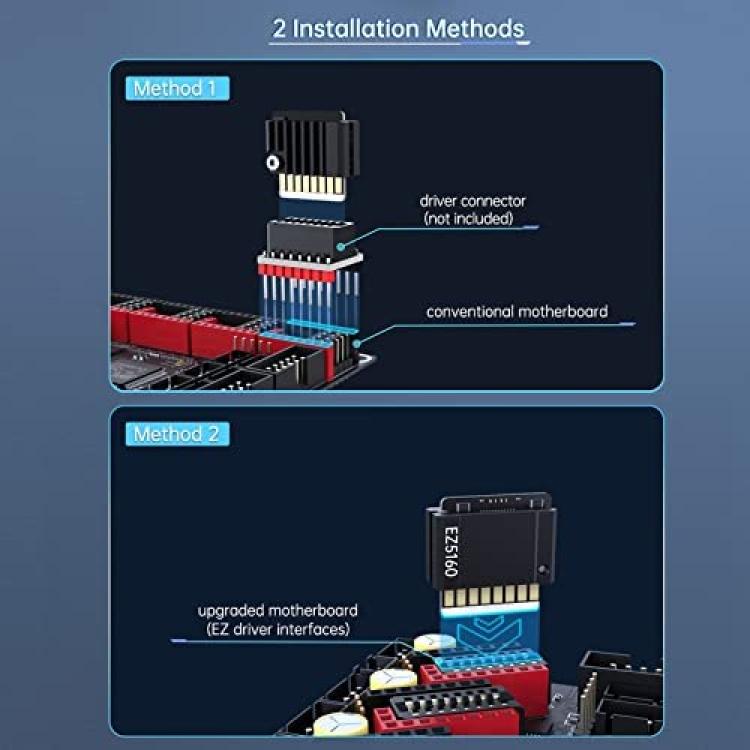 2 Installation Methods

Method 1

driver connector
(not included)

conventional motherboard

Method 2

EZ5160

upgraded motherboard
(EZ driver interfaces)