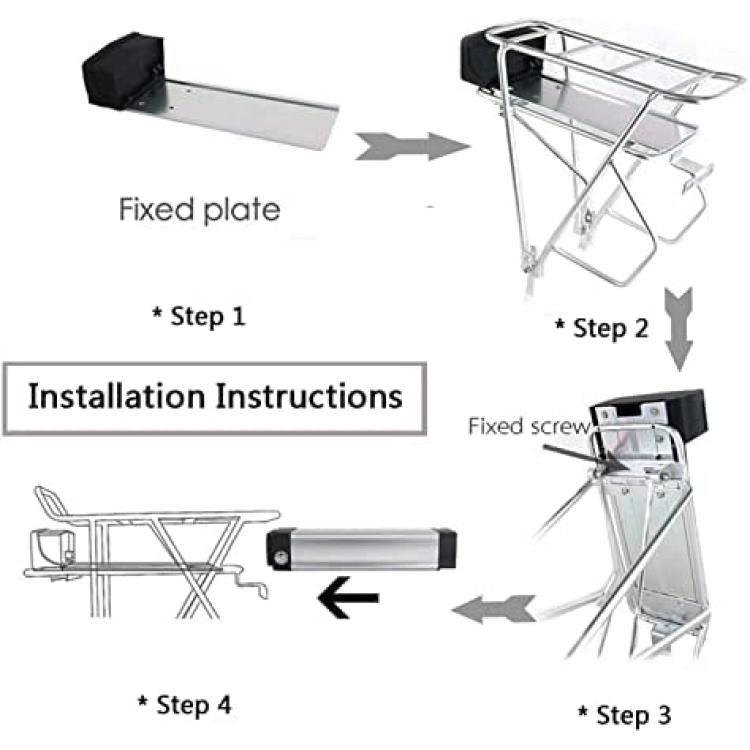 Fixed plate

* Step 1

* Step 2

Installation Instructions

Fixed screw

* Step 4

* Step 3