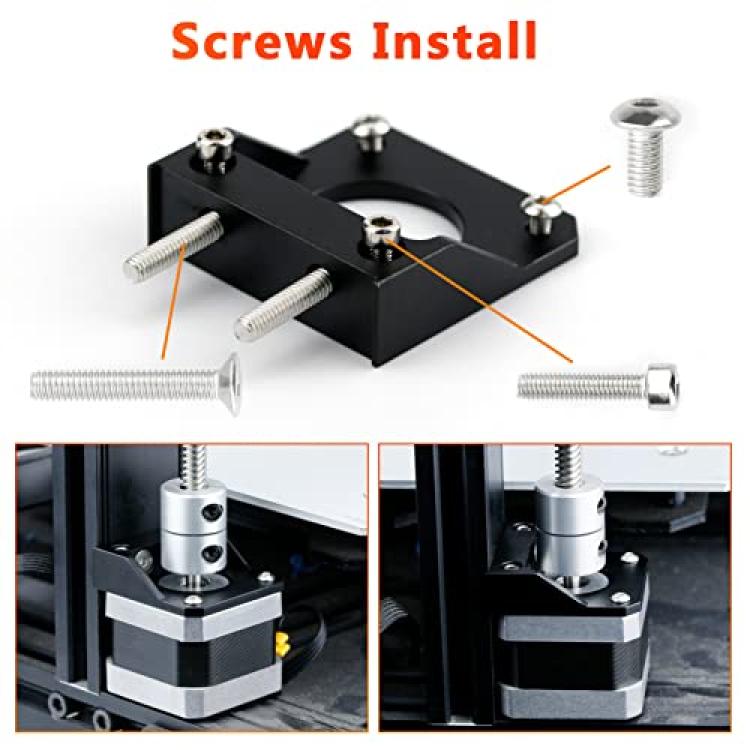 Screws Install