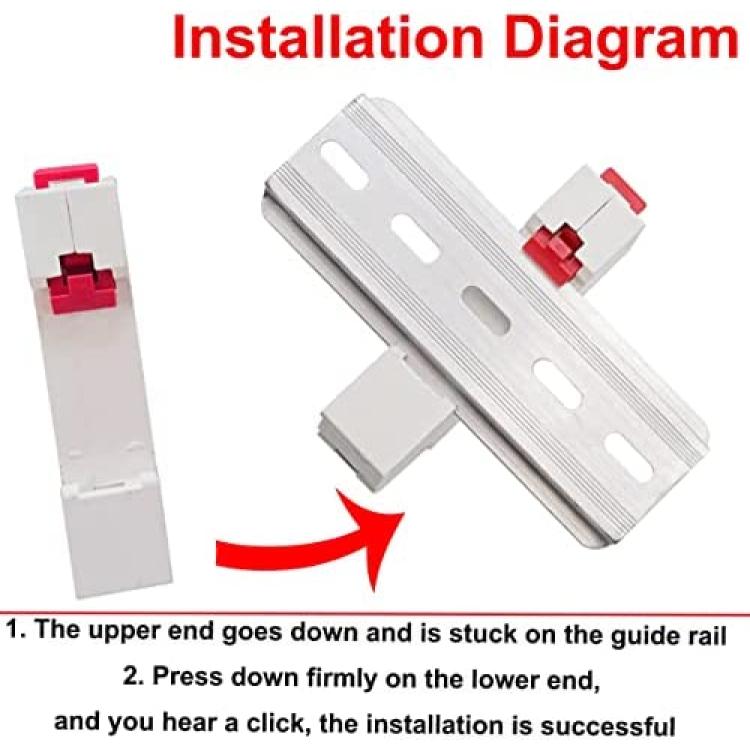 Installation Diagram

1. The upper end goes down and is stuck on the guide rail

2. Press down firmly on the lower end, and you hear a click, the installation is successful