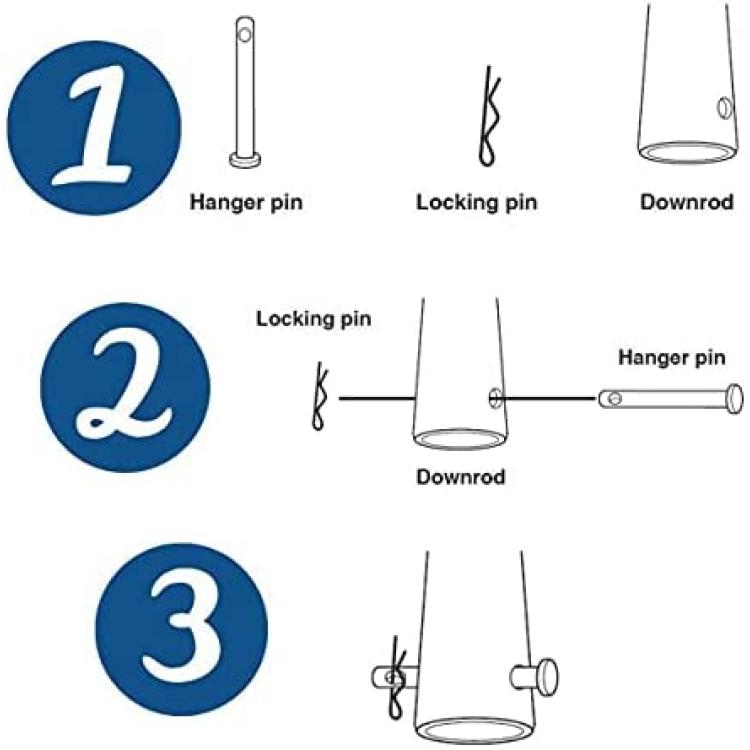 1

Hanger pin

Locking pin

Downrod

2

Locking pin

Hanger pin

Downrod

3