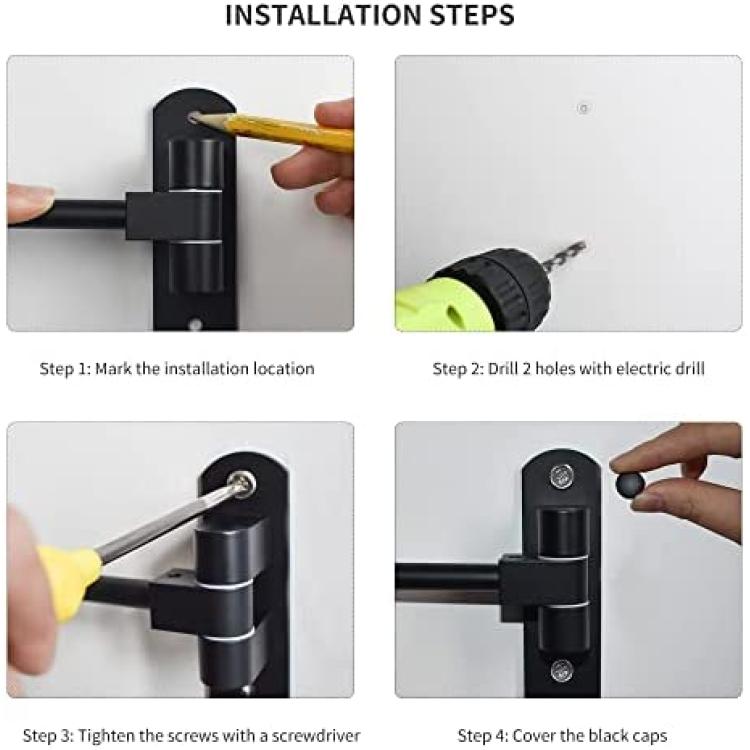 INSTALLATION STEPS

Step 1: Mark the installation location

Step 2: Drill 2 holes with electric drill

Step 3: Tighten the screws with a screwdriver

Step 4: Cover the black caps